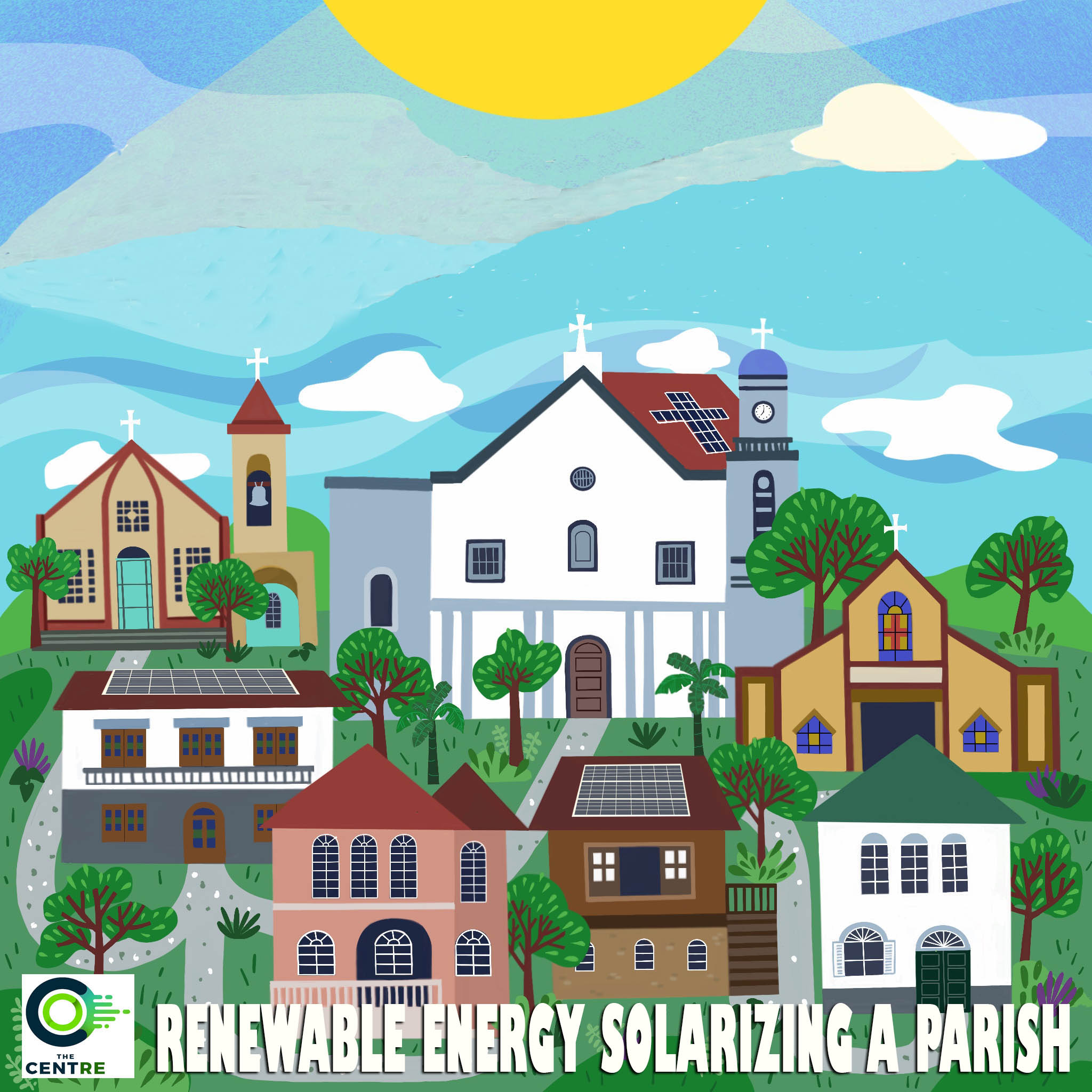 THE CENTRE

RENEWABLE ENERGY SOLARIZING A PARISH